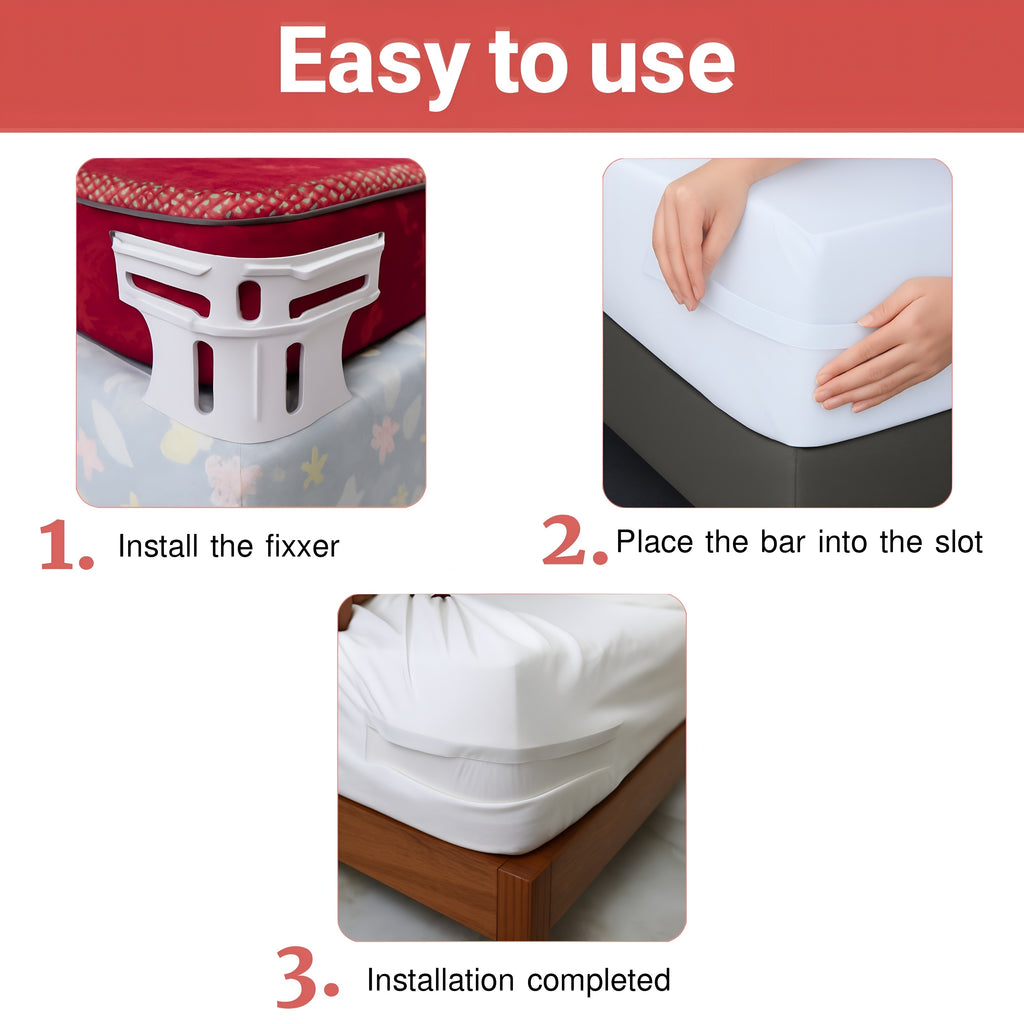 Easy to use

1. Install the fixxer

2. Place the bar into the slot

3. Installation completed