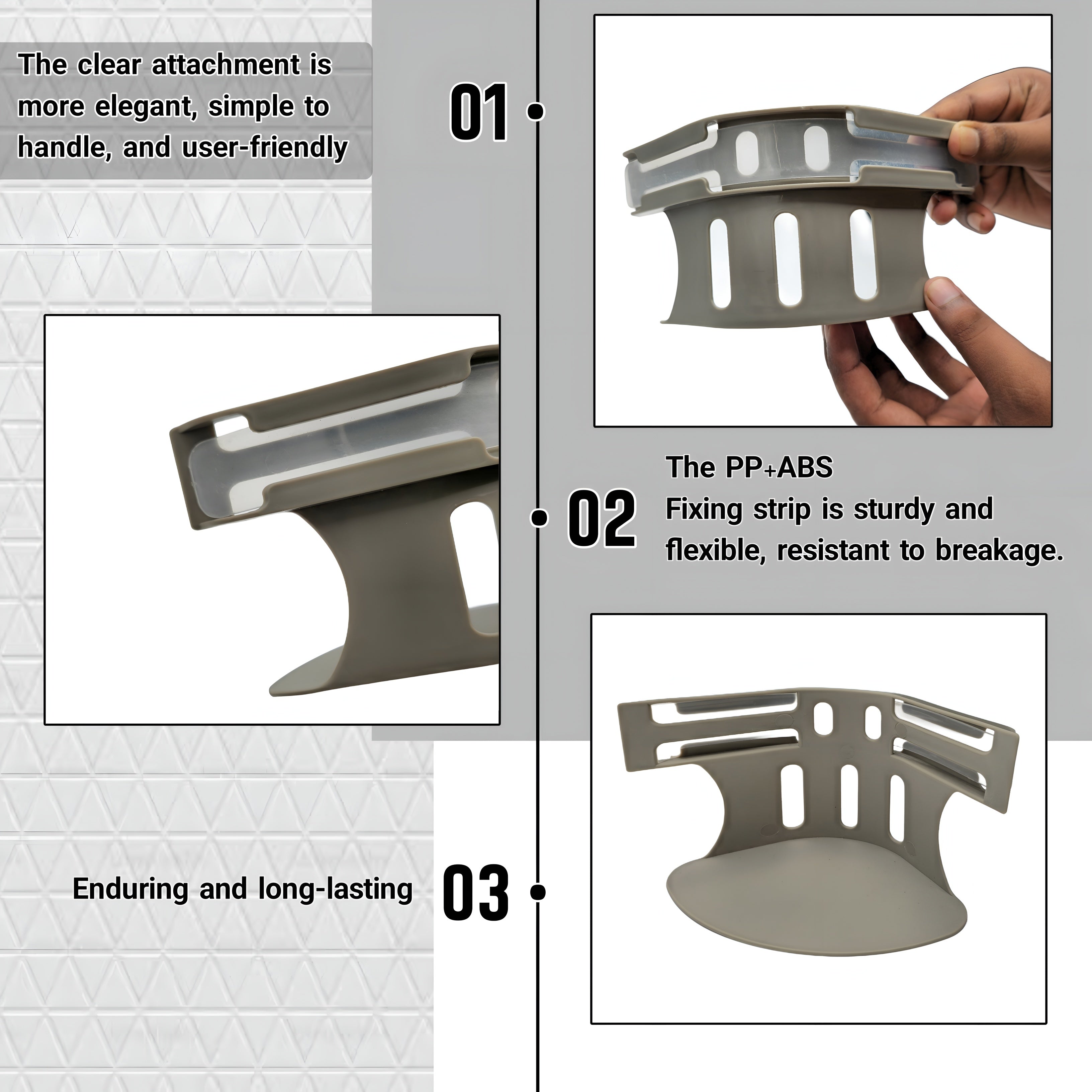 The clear attachment is more elegant, simple to handle, and user-friendly

01

02

The PP+ABS
Fixing strip is sturdy and flexible, resistant to breakage.

Enduring and long-lasting

03